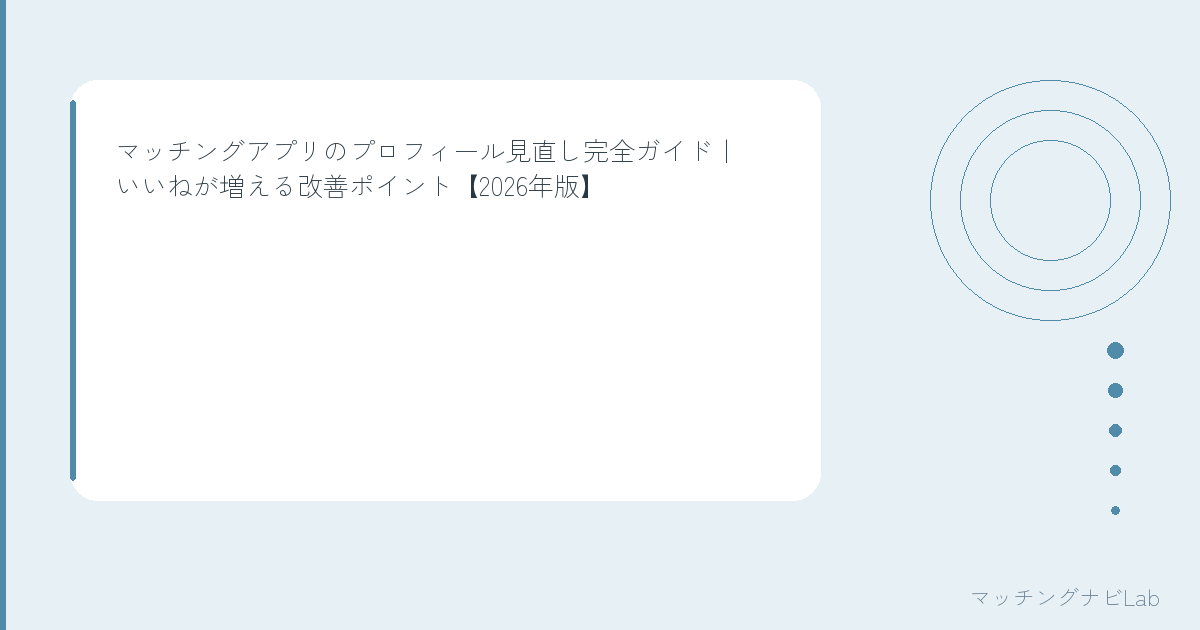 マッチングアプリのプロフィール見直し完全ガイド｜いいねが増える改善ポイント【2026年版】

マッチングナビLab