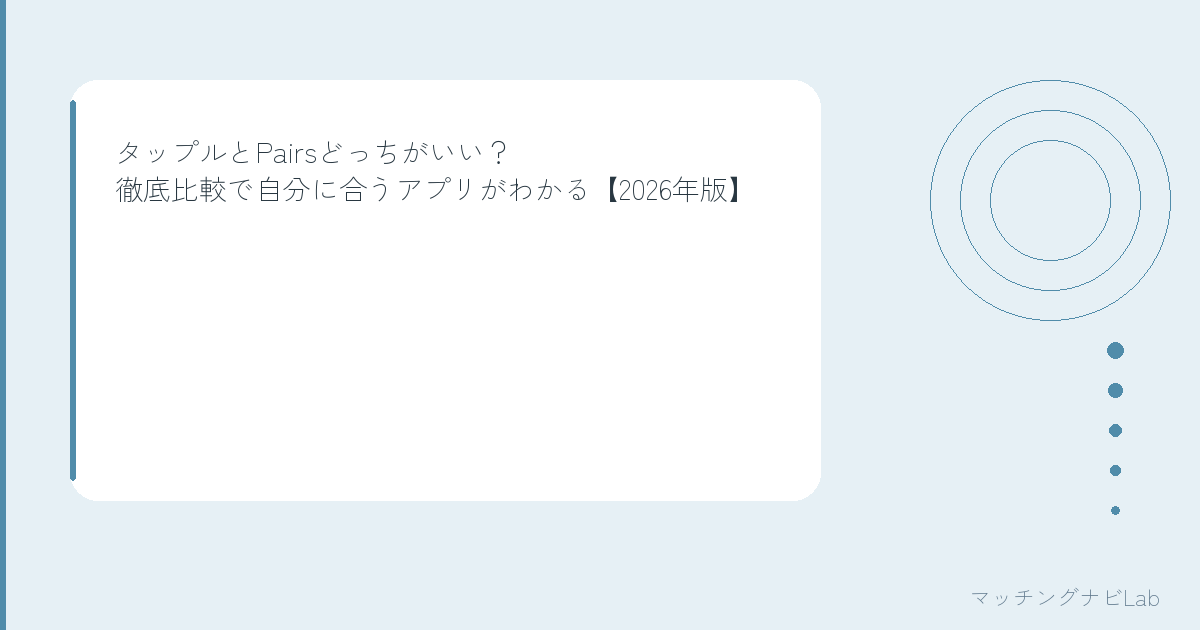 タップルとPairsどっちがいい？
徹底比較で自分に合うアプリがわかる【2026年版】

マッチングナビLab